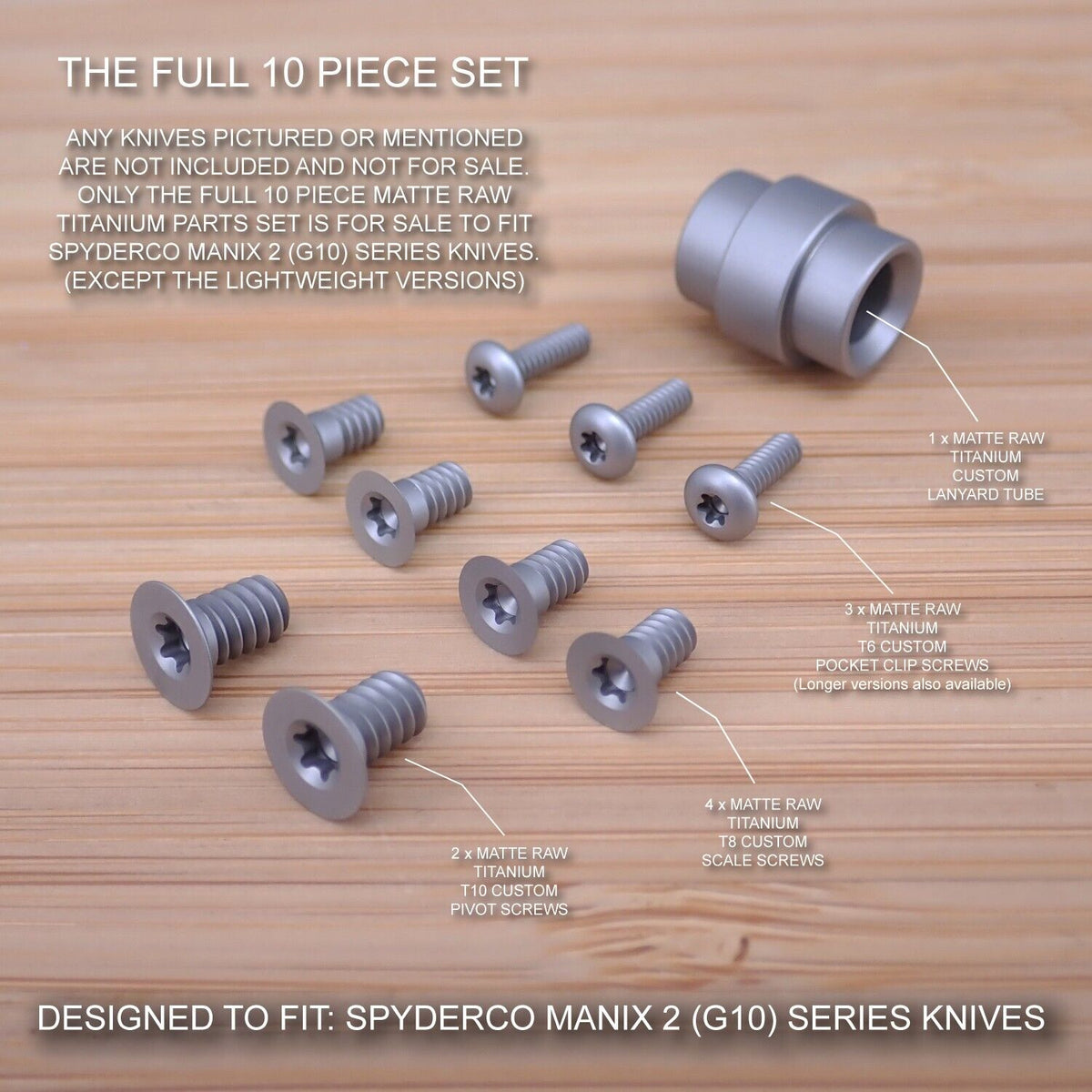 THE FULL 10 PIECE SET

ANY KNIVES PICTURED OR MENTIONED ARE NOT INCLUDED AND NOT FOR SALE. ONLY THE FULL 10 PIECE MATTE RAW TITANIUM PARTS SET IS FOR SALE TO FIT SPYDERCO MANIX 2 (G10) SERIES KNIVES. (EXCEPT THE LIGHTWEIGHT VERSIONS)

1 x MATTE RAW TITANIUM CUSTOM LANYARD TUBE

3 x MATTE RAW TITANIUM T6 CUSTOM POCKET CLIP SCREWS (Longer versions also available)

4 x MATTE RAW TITANIUM T8 CUSTOM SCALE SCREWS

2 x MATTE RAW TITANIUM T10 CUSTOM PIVOT SCREWS

DESIGNED TO FIT: SPYDERCO MANIX 2 (G10) SERIES KNIVES